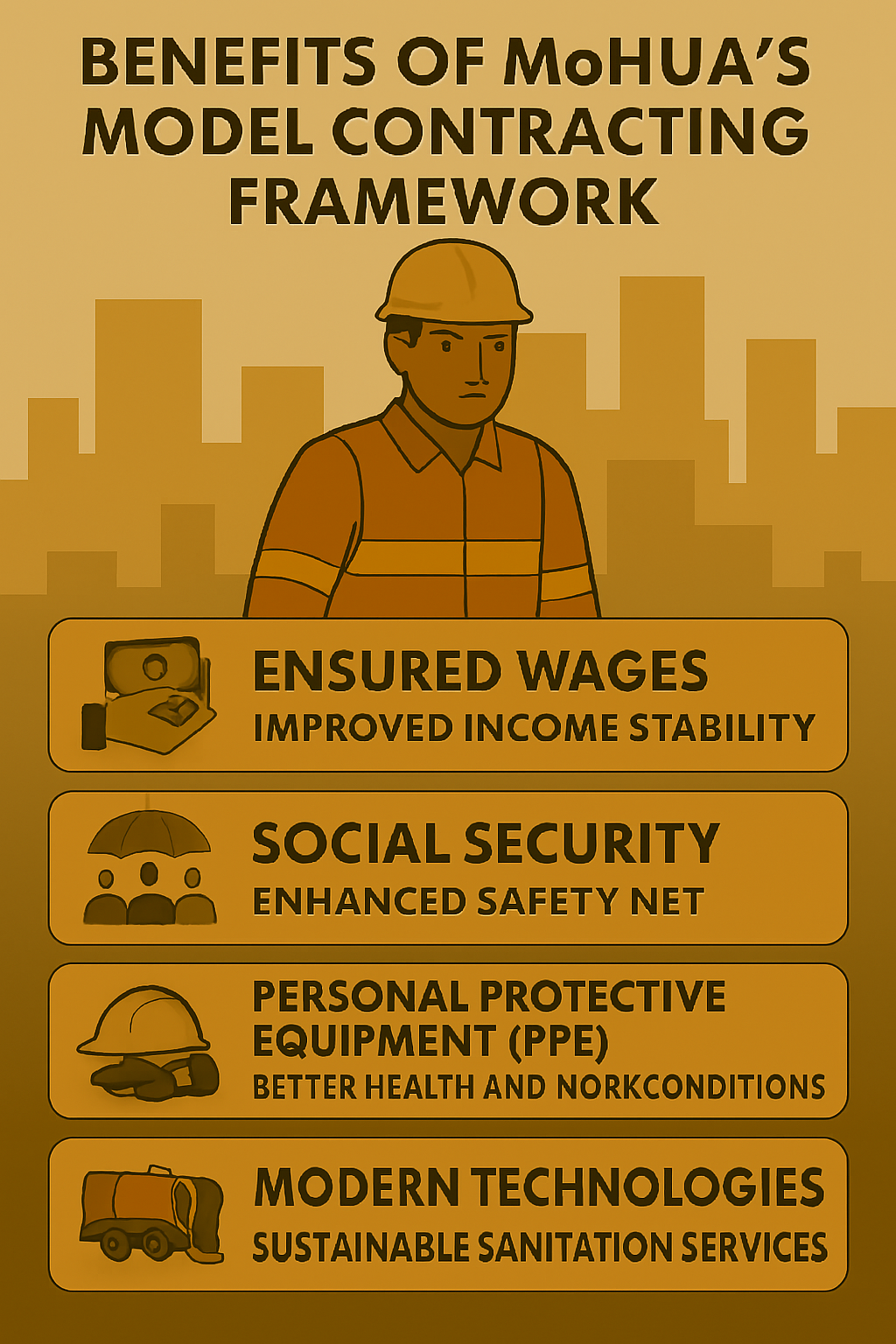 BENEFITS OF MoHUA'S MODEL CONTRACTING FRAMEWORK

ENSURED WAGES
IMPROVED INCOME STABILITY

SOCIAL SECURITY
ENHANCED SAFETY NET

PERSONAL PROTECTIVE EQUIPMENT (PPE)
BETTER HEALTH AND NORKCONDITIONS

MODERN TECHNOLOGIES
SUSTAINABLE SANITATION SERVICES