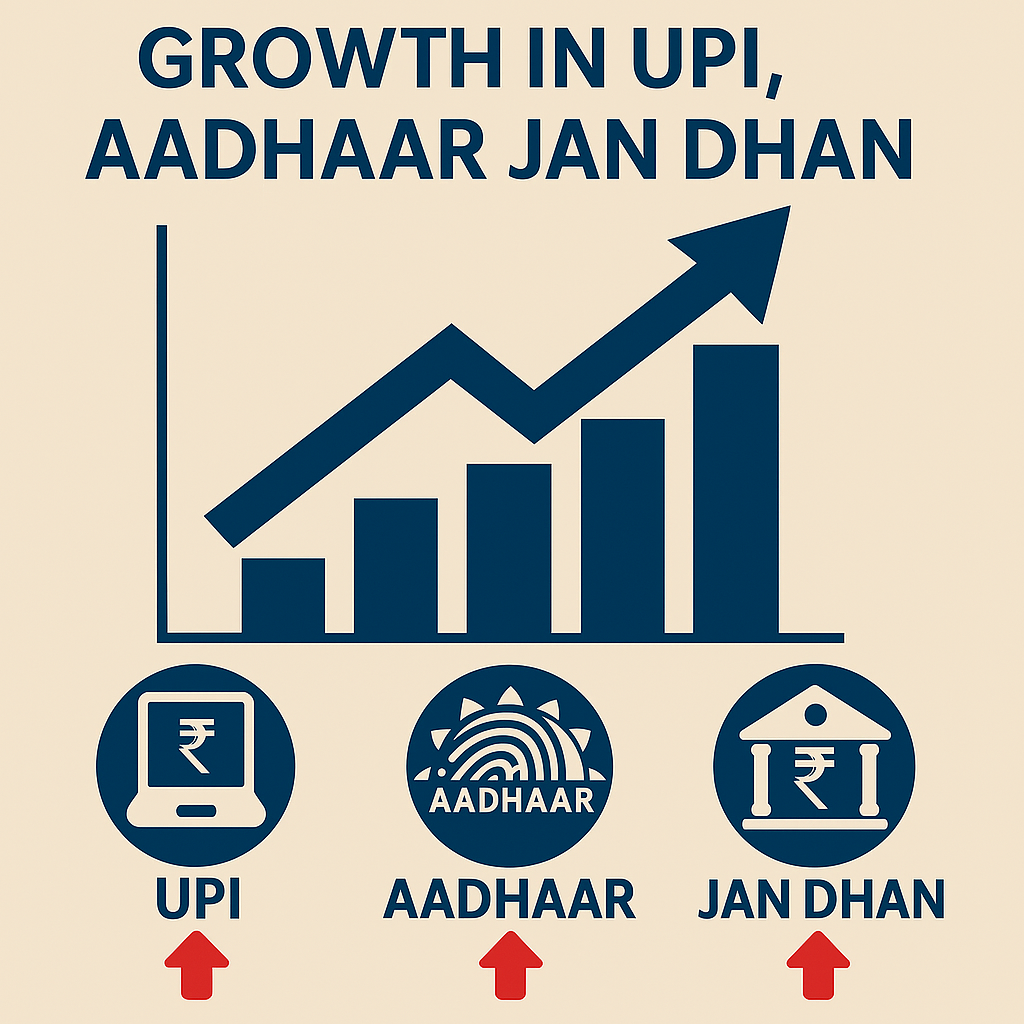 GROWTH IN UPI, AADHAAR JAN DHAN

₹

AADHAAR

₹

UPI

AADHAAR

JAN DHAN